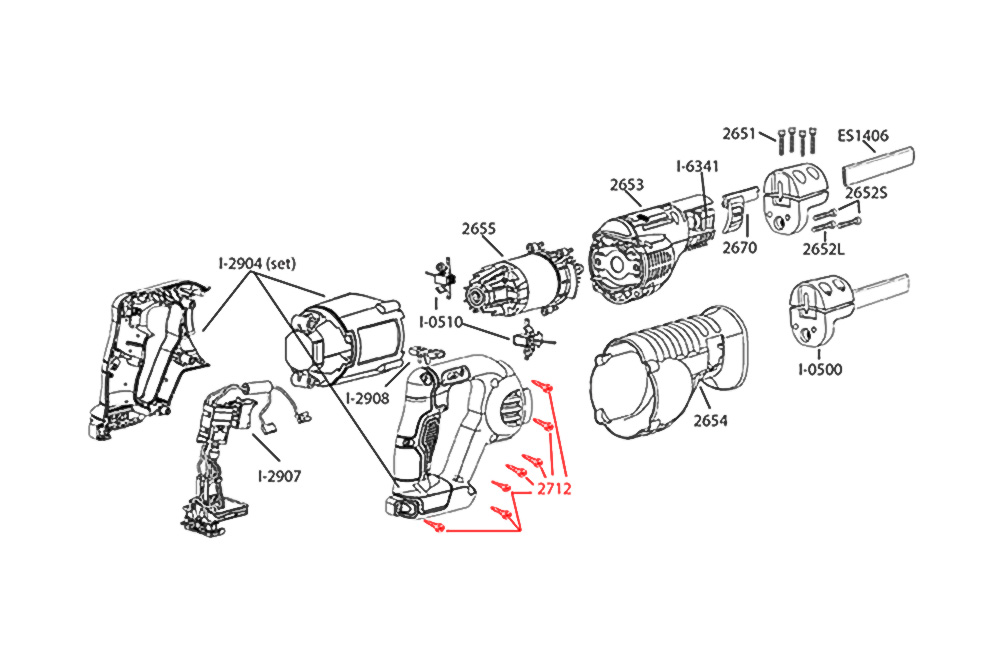 2651
ES1406
I-6341
2653
2652S
2655
2670
2652L
I-2904 (set)
I-0510
I-0500
I-2908
2654
I-2907
2712