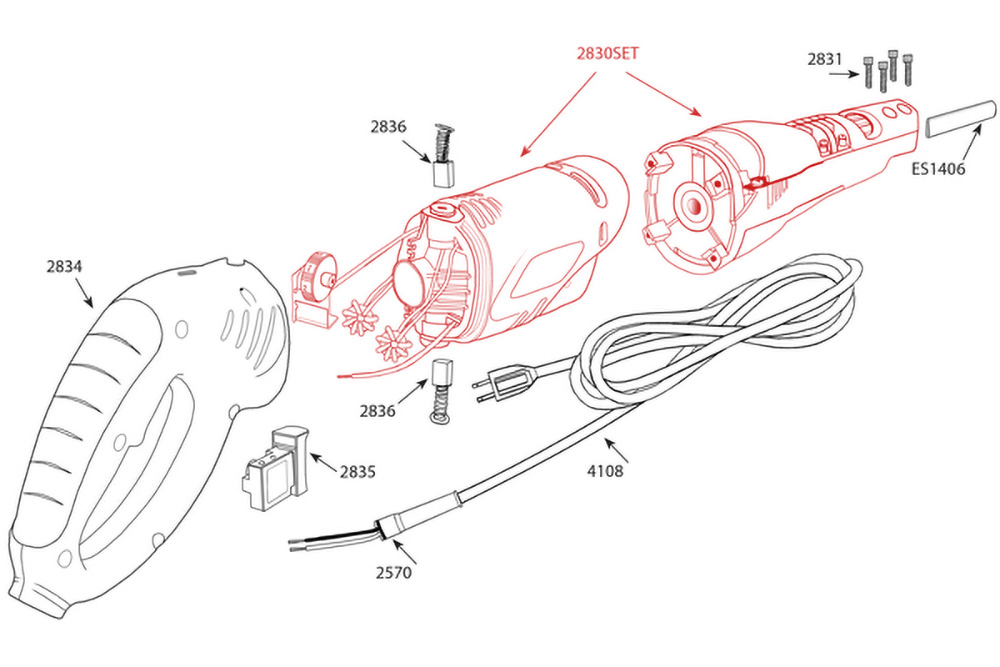 2830SET

2831

2836

ES1406

2834

2836

2835

4108

2570