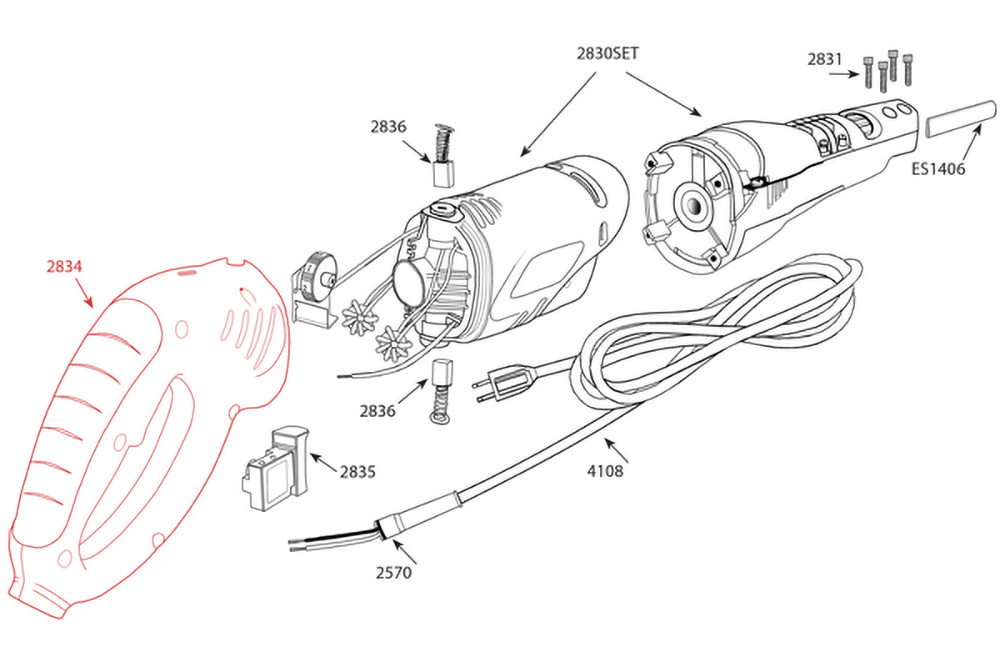 2830SET

2831

2836

ES1406

2834

2836

2835

4108

2570