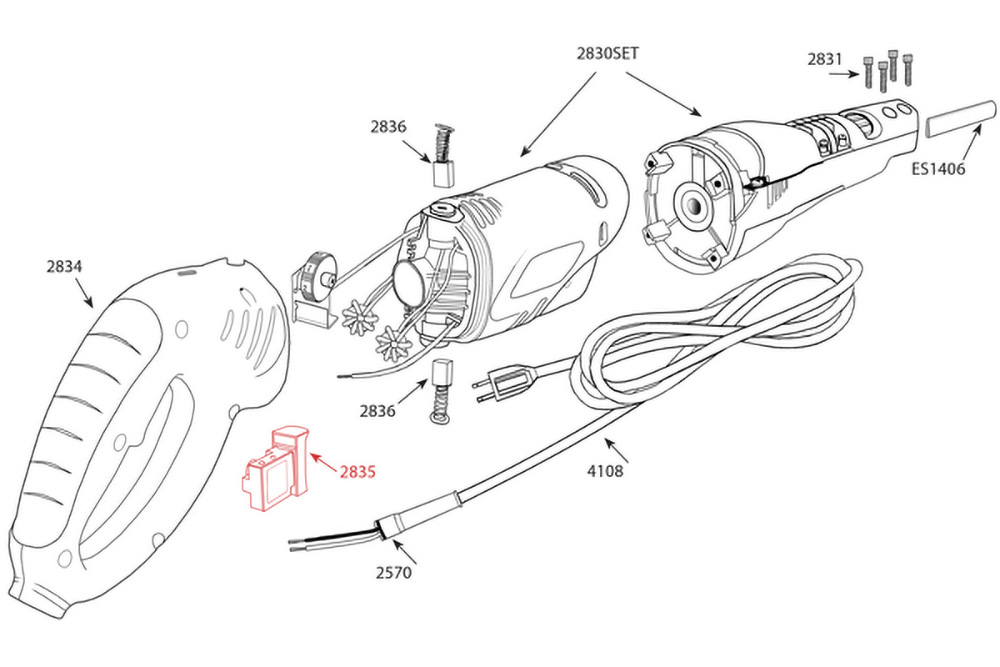 2830SET

2831

2836

ES1406

2834

2836

2835

4108

2570